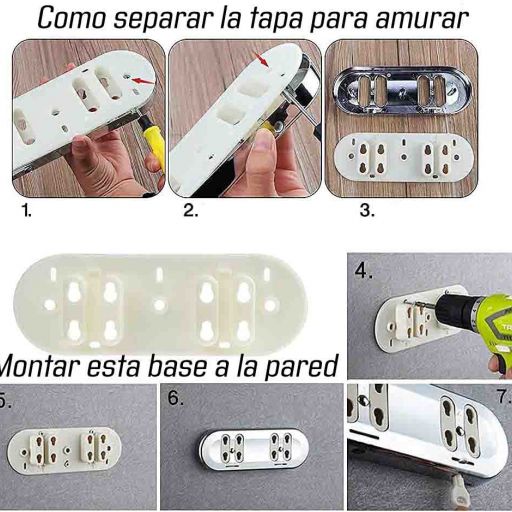 Como separar la tapa para amurar

1.

2.

3.

4.

Montar esta base a la pared

5.

6.

7.